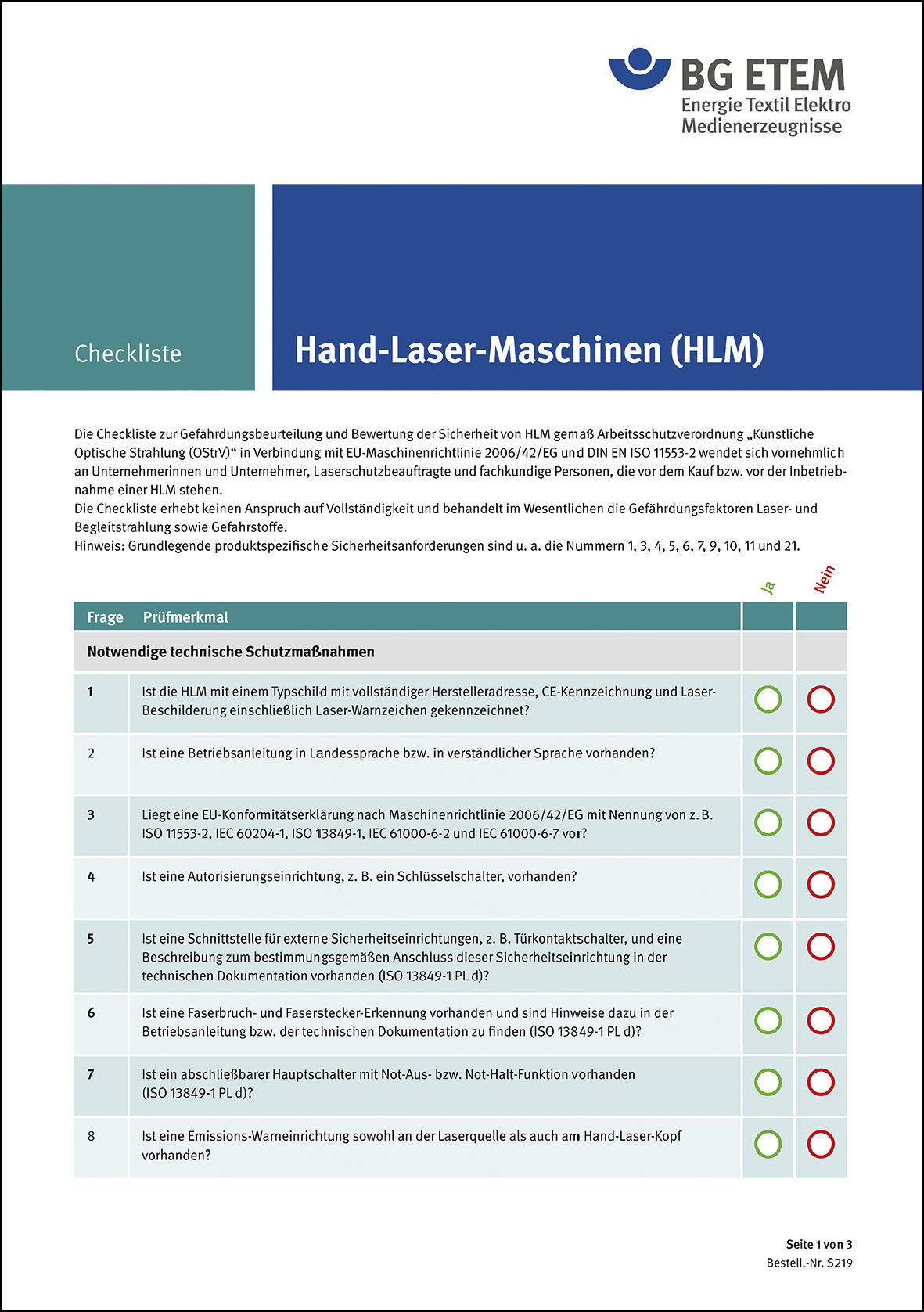 BG ETEM
Energie Textil Elektro
Medienerzeugnisse

Checkliste

Hand-Laser-Maschinen (HLM)

Die Checkliste zur Gefährdungsbeurteilung und Bewertung der Sicherheit von HLM gemäß Arbeitsschutzverordnung „Künstliche Optische Strahlung (OStrV)“ in Verbindung mit EU-Maschinenrichtlinie 2006/42/EG und DIN EN ISO 11553-2 wendet sich vornehmlich an Unternehmerinnen und Unternehmer, Laserschutzbeauftragte und fachkundige Personen, die vor dem Kauf bzw. vor der Inbetriebnahme einer HLM stehen.
Die Checkliste erhebt keinen Anspruch auf Vollständigkeit und behandelt im Wesentlichen die Gefährdungsfaktoren Laser- und Begleitstrahlung sowie Gefahrstoffe.
Hinweis: Grundlegende produktspezifische Sicherheitsanforderungen sind u. a. die Nummern 1, 3, 4, 5, 6, 7, 9, 10, 11 und 21.

| Frage | Prüfmerkmal | Ja | Nein |
|---|---|---|---|
| Notwendige technische Schutzmaßnahmen | | | |
| 1 | Ist die HLM mit einem Typschild mit vollständiger Herstelleradresse, CE-Kennzeichnung und Laser-Beschilderung einschließlich Laser-Warnzeichen gekennzeichnet? | | |
| 2 | Ist eine Betriebsanleitung in Landessprache bzw. in verständlicher Sprache vorhanden? | | |
| 3 | Liegt eine EU-Konformitätserklärung nach Maschinenrichtlinie 2006/42/EG mit Nennung von z. B. ISO 11553-2, IEC 60204-1, ISO 13849-1, IEC 61000-6-2 und IEC 61000-6-7 vor? | | |
| 4 | Ist eine Autorisierungseinrichtung, z. B. ein Schlüsselschalter, vorhanden? | | |
| 5 | Ist eine Schnittstelle für externe Sicherheitseinrichtungen, z. B. Türkontaktschalter, und eine Beschreibung zum bestimmungsgemäßen Anschluss dieser Sicherheitseinrichtung in der technischen Dokumentation vorhanden (ISO 13849-1 PL d)? | | |
| 6 | Ist eine Faserbruch- und Faserstecker-Erkennung vorhanden und sind Hinweise dazu in der Betriebsanleitung bzw. der technischen Dokumentation zu finden (ISO 13849-1 PL d)? | | |
| 7 | Ist ein abschließbarer Hauptschalter mit Not-Aus- bzw. Not-Halt-Funktion vorhanden (ISO 13849-1 PL d)? | | |
| 8 | Ist eine Emissions-Warneinrichtung sowohl an der Laserquelle als auch am Hand-Laser-Kopf vorhanden? | | |

Seite 1 von 3
Bestell.-Nr. S219