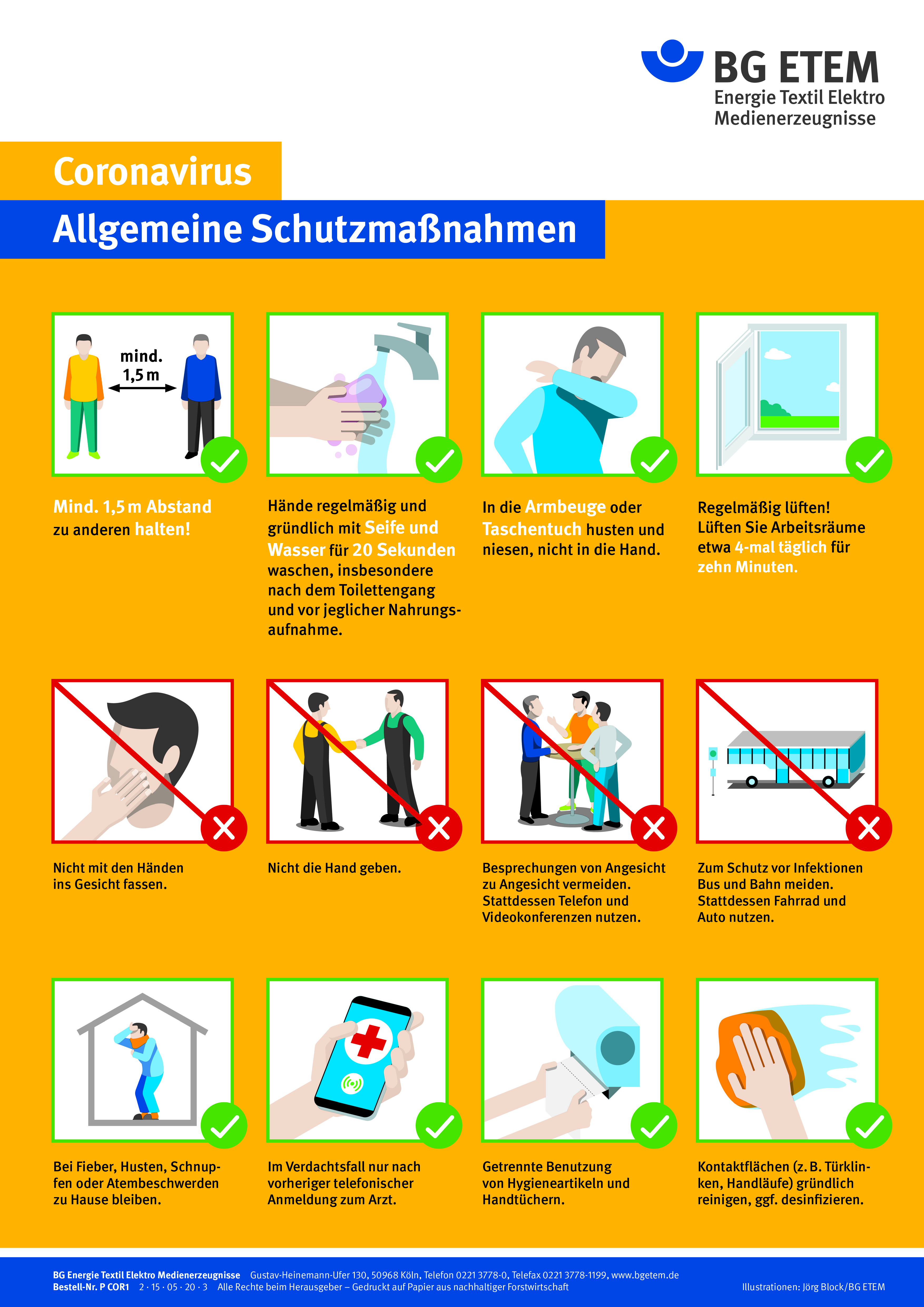 BG ETEM
Energie Textil Elektro
Medienerzeugnisse

Coronavirus

Allgemeine Schutzmaßnahmen

mind. 1,5 m

Mind. 1,5 m Abstand zu anderen halten!

Hände regelmäßig und gründlich mit Seife und Wasser für 20 Sekunden waschen, insbesondere nach dem Toilettengang und vor jeglicher Nahrungsaufnahme.

In die Armbeuge oder Taschentuch husten und niesen, nicht in die Hand.

Regelmäßig lüften! Lüften Sie Arbeitsräume etwa 4-mal täglich für zehn Minuten.

Nicht mit den Händen ins Gesicht fassen.

Nicht die Hand geben.

Besprechungen von Angesicht zu Angesicht vermeiden. Stattdessen Telefon und Videokonferenzen nutzen.

Zum Schutz vor Infektionen Bus und Bahn meiden. Stattdessen Fahrrad und Auto nutzen.

Bei Fieber, Husten, Schnupfen oder Atembeschwerden zu Hause bleiben.

Im Verdachtsfall nur nach vorheriger telefonischer Anmeldung zum Arzt.

Getrennte Benutzung von Hygieneartikeln und Handtüchern.

Kontaktflächen (z. B. Türklinken, Handläufe) gründlich reinigen, ggf. desinfizieren.

BG Energie Textil Elektro Medienerzeugnisse Gustav-Heinemann-Ufer 130, 50968 Köln, Telefon 0221 3778-0, Telefax 0221 3778-1199, www.bgetem.de
Bestell-Nr. P COR1 2 · 15 · 05 · 20 · 3 Alle Rechte beim Herausgeber – Gedruckt auf Papier aus nachhaltiger Forstwirtschaft
Illustrationen: Jörg Block/BG ETEM